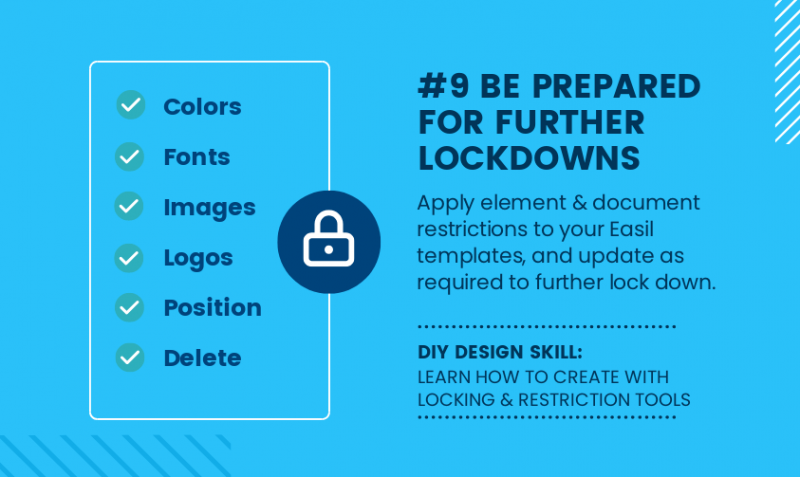 Colors
Fonts
Images
Logos
Position
Delete

#9 BE PREPARED FOR FURTHER LOCKDOWNS

Apply element & document restrictions to your Easil templates, and update as required to further lock down.

DIY DESIGN SKILL:
LEARN HOW TO CREATE WITH LOCKING & RESTRICTION TOOLS