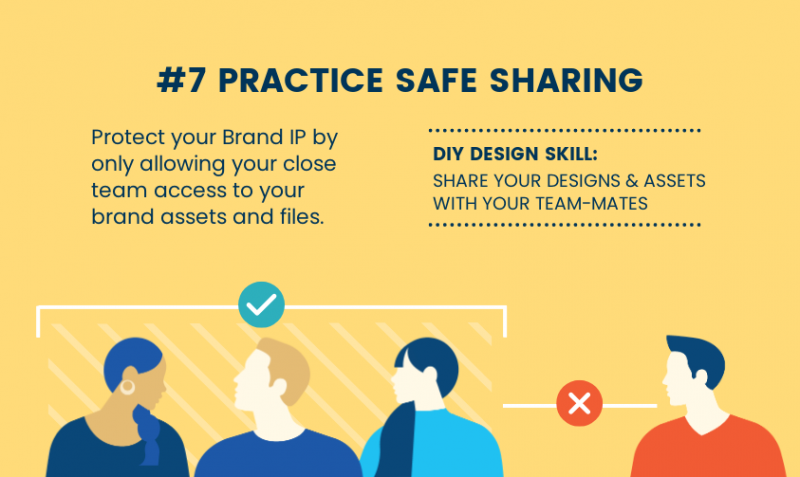 #7 PRACTICE SAFE SHARING

Protect your Brand IP by only allowing your close team access to your brand assets and files.

DIY DESIGN SKILL:
SHARE YOUR DESIGNS & ASSETS WITH YOUR TEAM-MATES