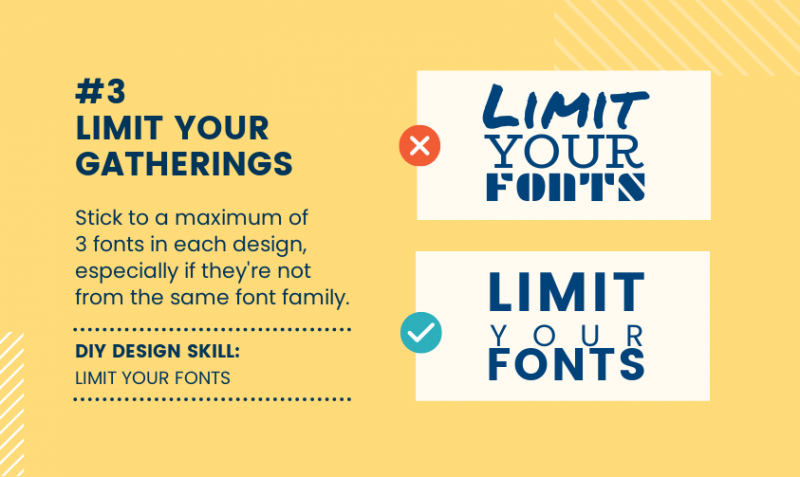 #3
LIMIT YOUR GATHERINGS

Stick to a maximum of 3 fonts in each design, especially if they're not from the same font family.

DIY DESIGN SKILL:
LIMIT YOUR FONTS

LIMIT
YOUR
FONTS

LIMIT
YOUR
FONTS