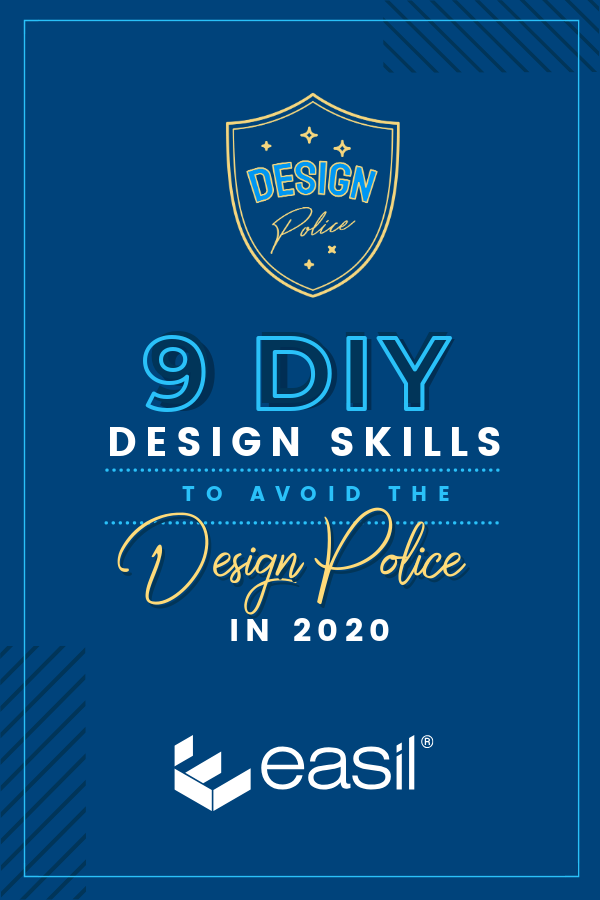 DESIGN
Police

9 DIY
DESIGN SKILLS
TO AVOID THE
Design Police
IN 2020

easil®